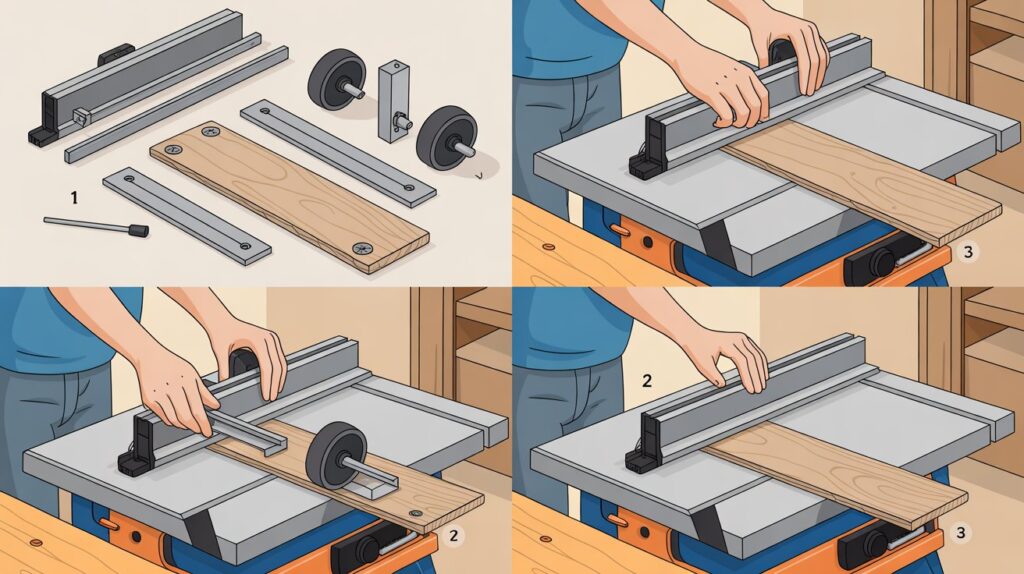 1

3

2

2

3