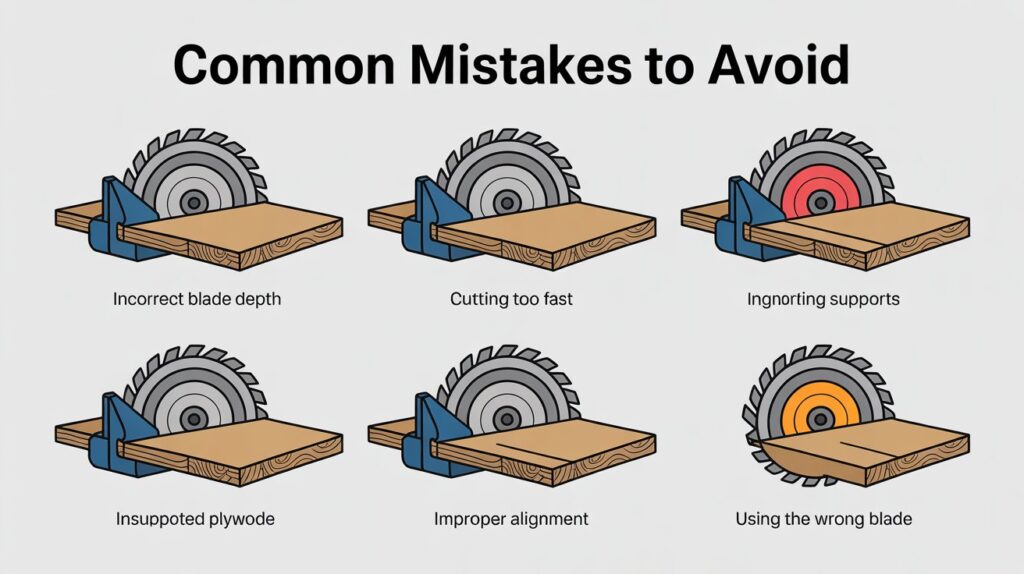 Common Mistakes to Avoid

Incorrect blade depth

Cutting too fast

Ingnorting supports

Insuppoted plywode

Improper alignment

Using the wrong blade